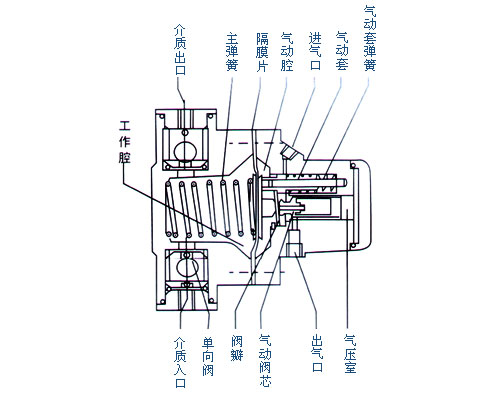 介质出口
主弹簧
隔膜片
气动腔
进气口
气动套
气动套弹簧
工作腔
介质入口
单向阀
阀瓣
气动阀芯
出气口
气压室